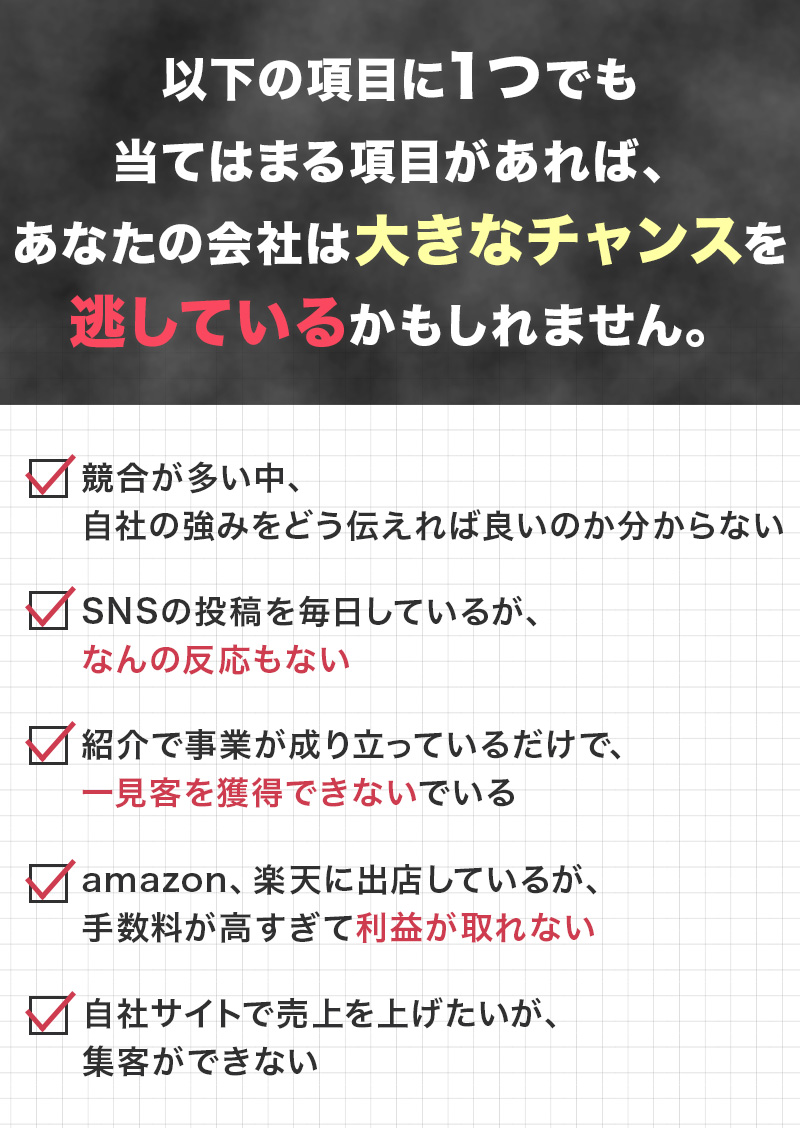 以下の項目に1つでも
当てはまる項目があれば、
あなたの会社は大きなチャンスを
逃しているかもしれません。

☑ 競合が多い中、
自社の強みをどう伝えれば良いのか分からない

☑ SNSの投稿を毎日しているが、
なんの反応もない

☑ 紹介で事業が成り立っているだけで、
一見客を獲得できないでいる

☑ amazon、楽天に出店しているが、
手数料が高すぎて利益が取れない

☑ 自社サイトで売上を上げたいが、
集客ができない